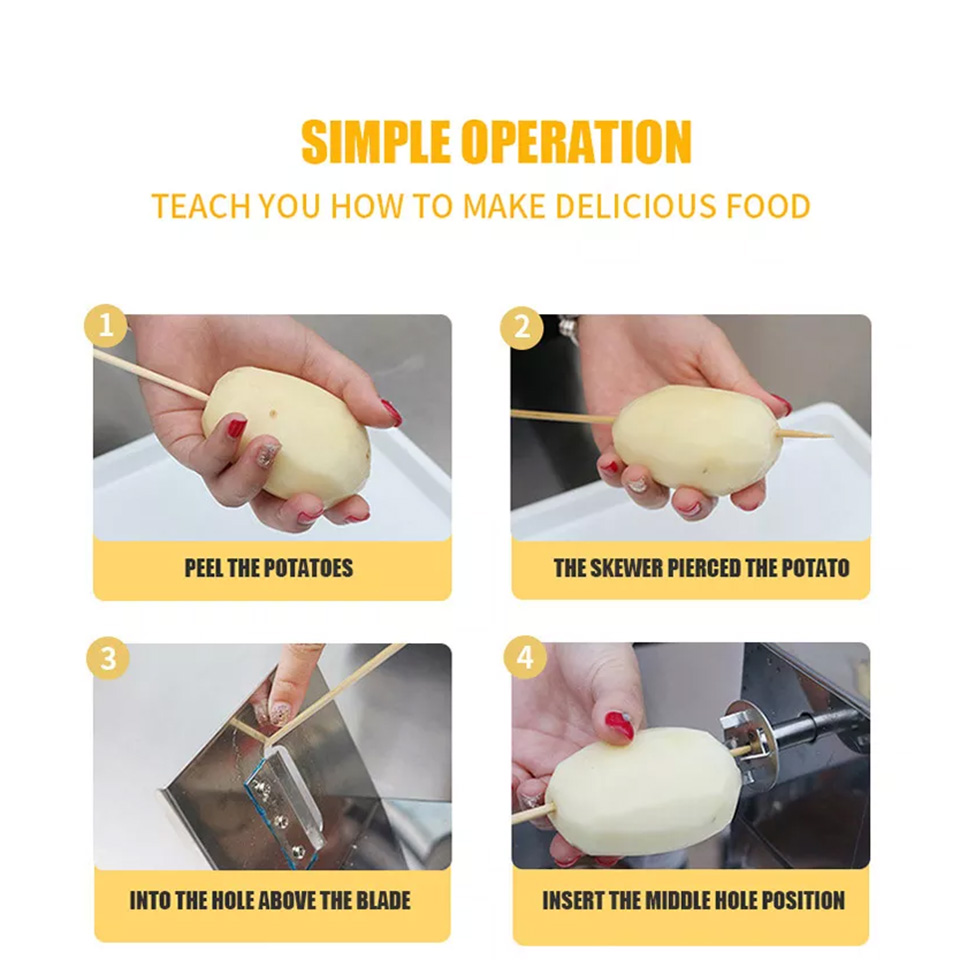 SIMPLE OPERATION

TEACH YOU HOW TO MAKE DELICIOUS FOOD

1

PEEL THE POTATOES

2

THE SKEWER PIERCED THE POTATO

3

INTO THE HOLE ABOVE THE BLADE

4

INSERT THE MIDDLE HOLE POSITION